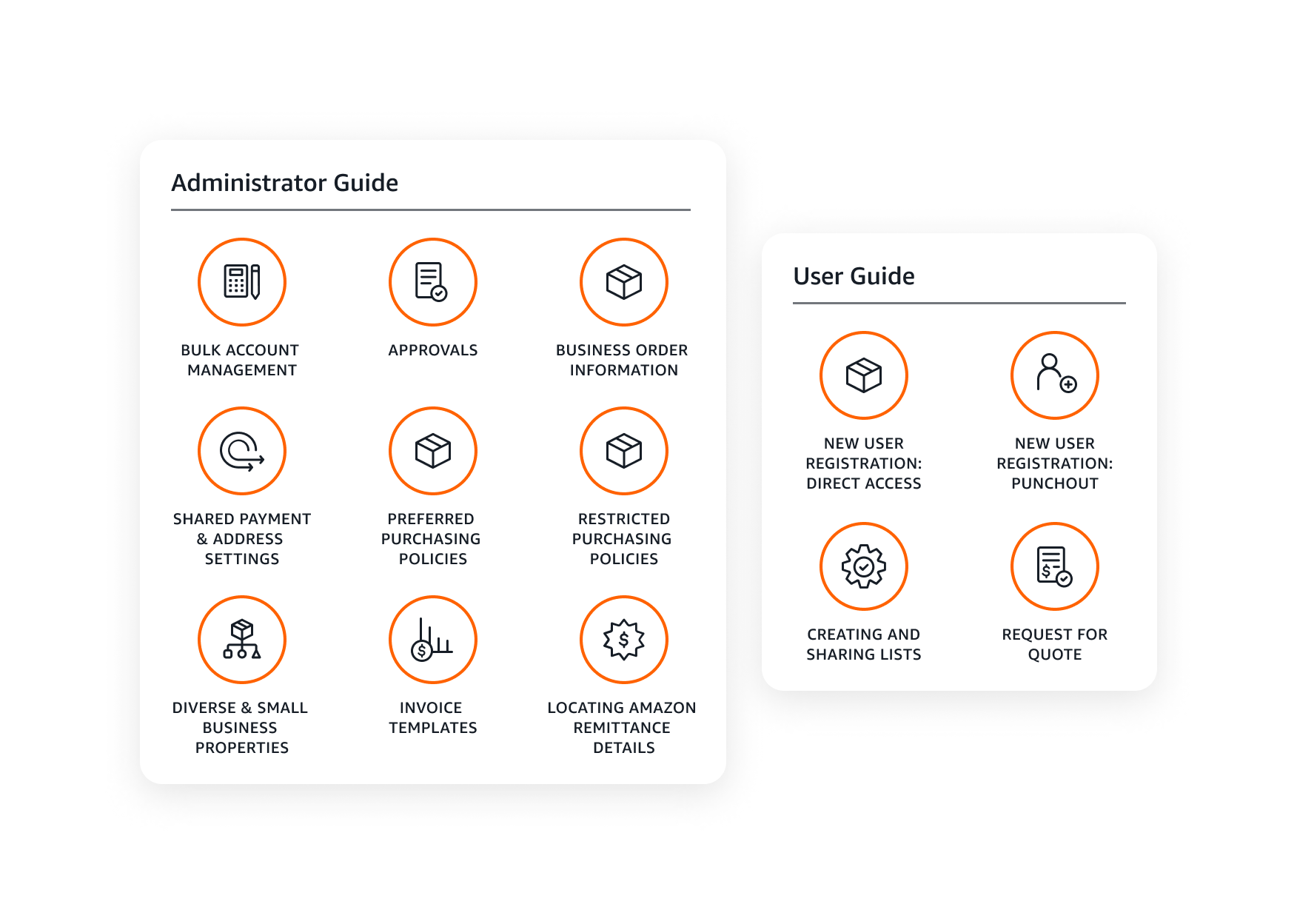 Administrator Guide

BULK ACCOUNT MANAGEMENT

APPROVALS

BUSINESS ORDER INFORMATION

SHARED PAYMENT & ADDRESS SETTINGS

PREFERRED PURCHASING POLICIES

RESTRICTED PURCHASING POLICIES

DIVERSE & SMALL BUSINESS PROPERTIES

INVOICE TEMPLATES

LOCATING AMAZON REMITTANCE DETAILS

User Guide

NEW USER REGISTRATION: DIRECT ACCESS

NEW USER REGISTRATION: PUNCHOUT

CREATING AND SHARING LISTS

REQUEST FOR QUOTE